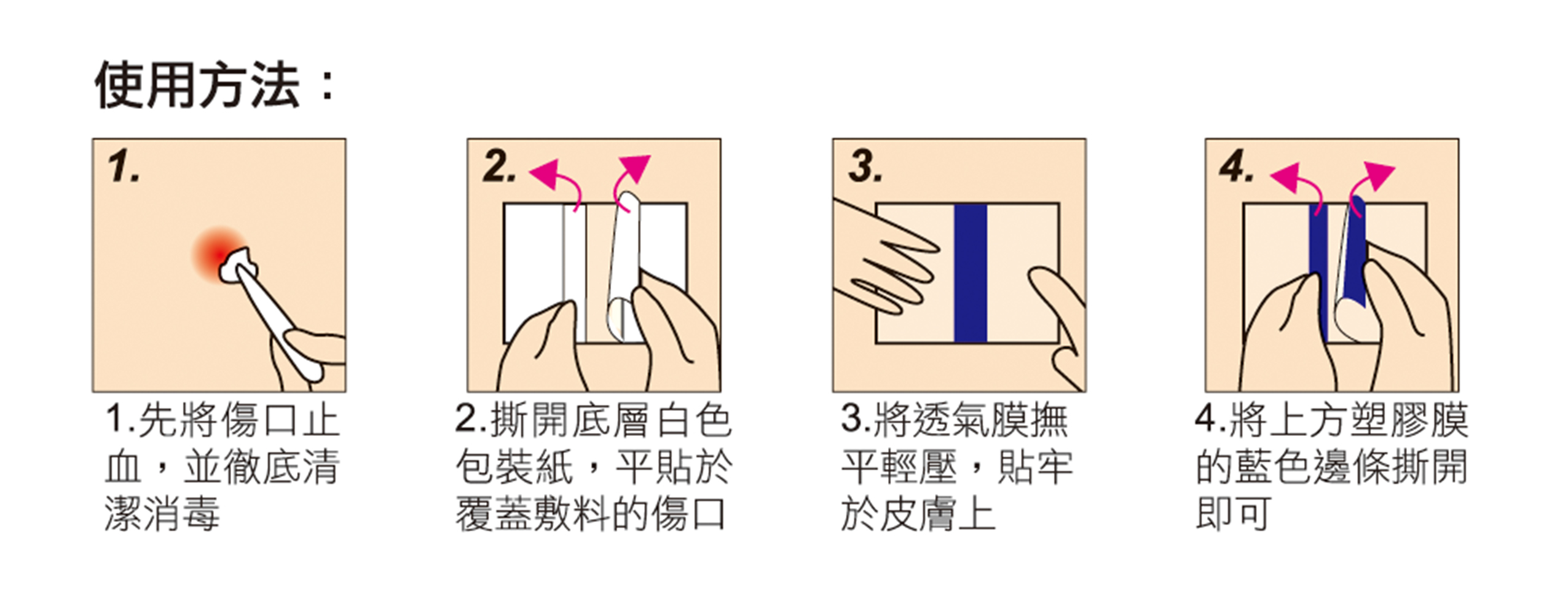 使用方法：

1.

1.先將傷口止血，並徹底清潔消毒

2.

2.撕開底層白色包裝紙，平貼於覆蓋敷料的傷口

3.

3.將透氣膜撫平輕壓，貼牢於皮膚上

4.

4.將上方塑膠膜的藍色邊條撕開即可